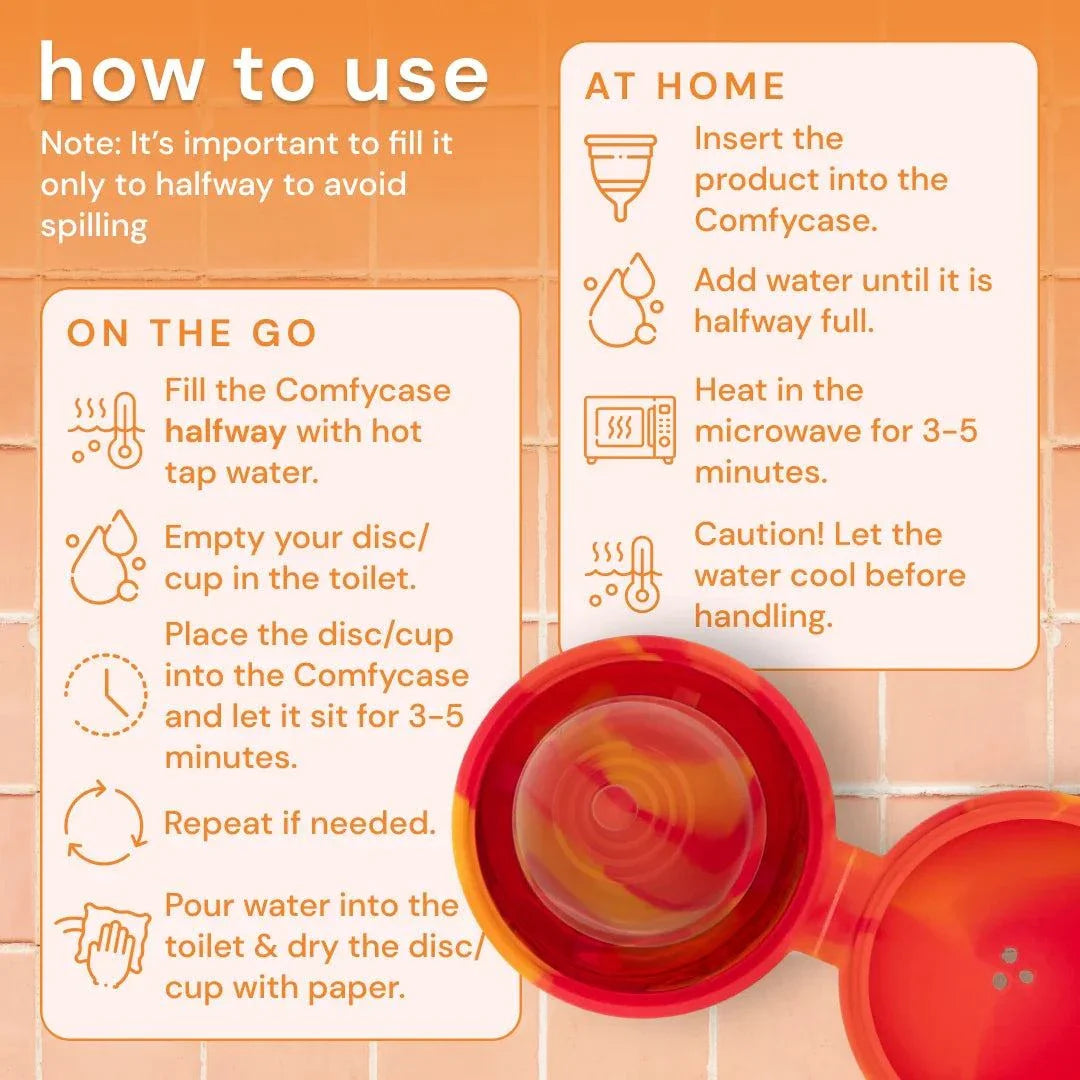 how to use

Note: It's important to fill it only to halfway to avoid spilling

ON THE GO

Fill the Comfycase halfway with hot tap water.

Empty your disc/cup in the toilet.

Place the disc/cup into the Comfycase and let it sit for 3-5 minutes.

Repeat if needed.

Pour water into the toilet & dry the disc/cup with paper.

AT HOME

Insert the product into the Comfycase.

Add water until it is halfway full.

Heat in the microwave for 3-5 minutes.

Caution! Let the water cool before handling.